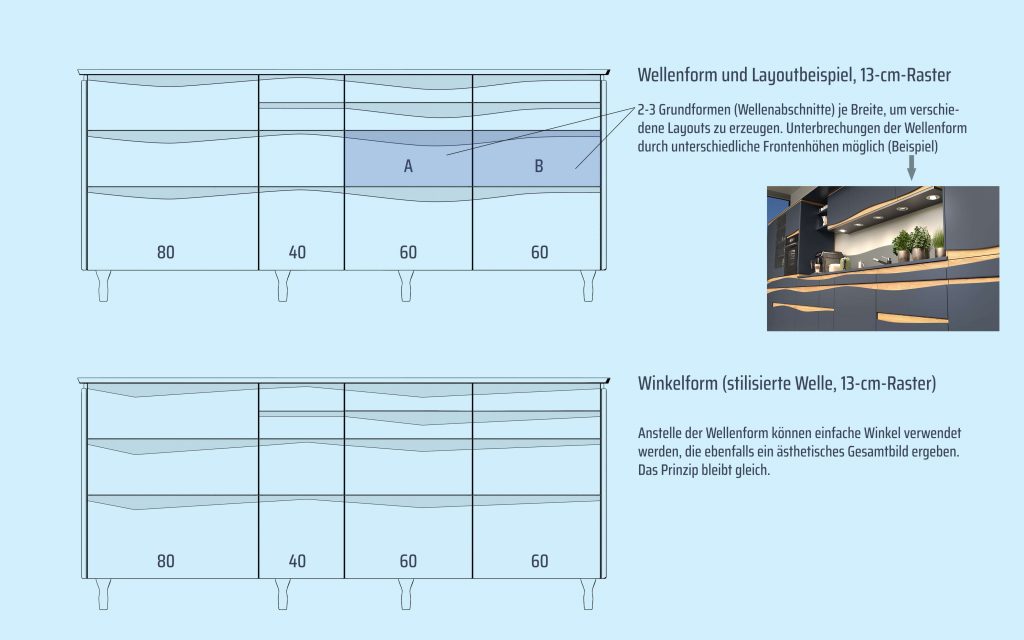 A

B

80

40

60

60

Wellenform und Layoutbeispiel, 13-cm-Raster

2-3 Grundformen (Wellenabschnitte) je Breite, um verschiedene Layouts zu erzeugen. Unterbrechungen der Wellenform durch unterschiedliche Frontenhöhen möglich (Beispiel)

80

40

60

60

Winkelform (stilisierte Welle, 13-cm-Raster)

Anstelle der Wellenform können einfache Winkel verwendet werden, die ebenfalls ein ästhetisches Gesamtbild ergeben. Das Prinzip bleibt gleich.